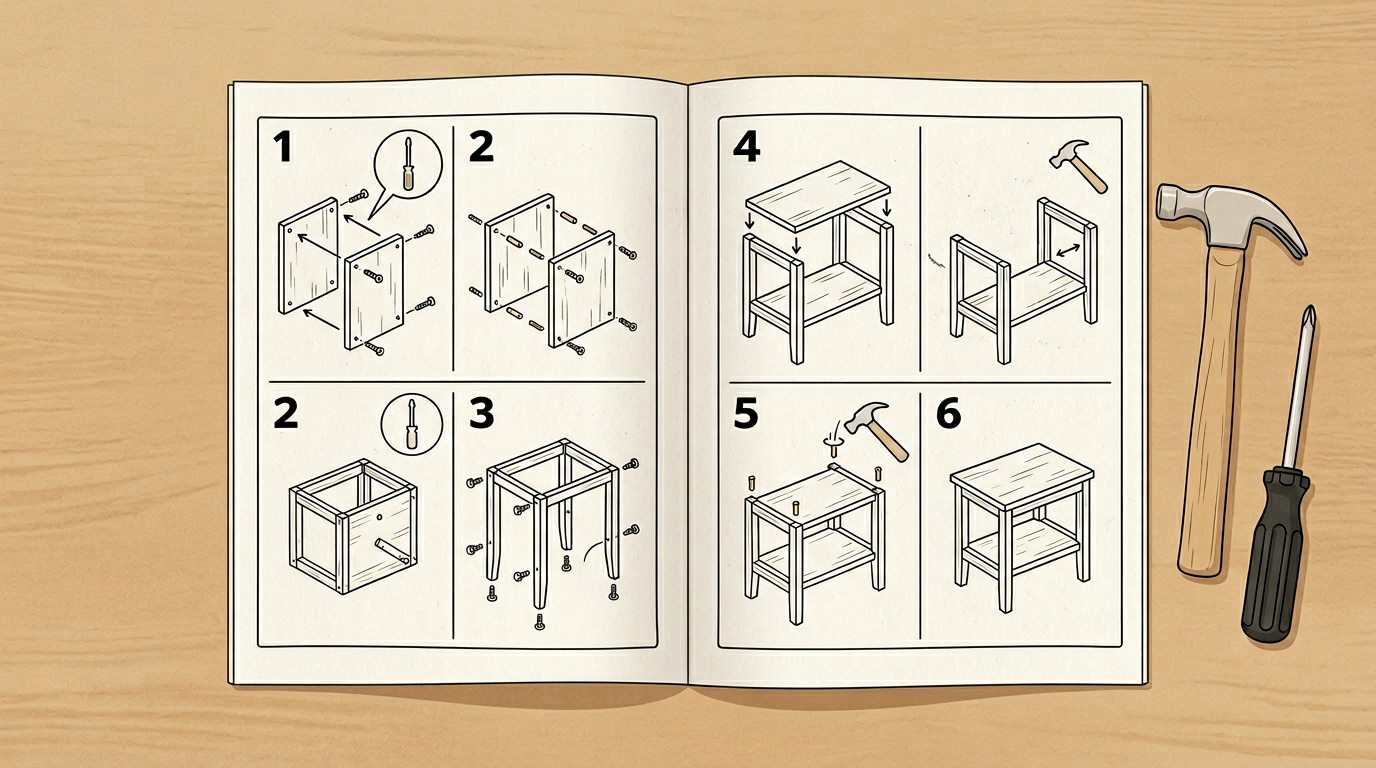 1

2

2

3

4

5

6